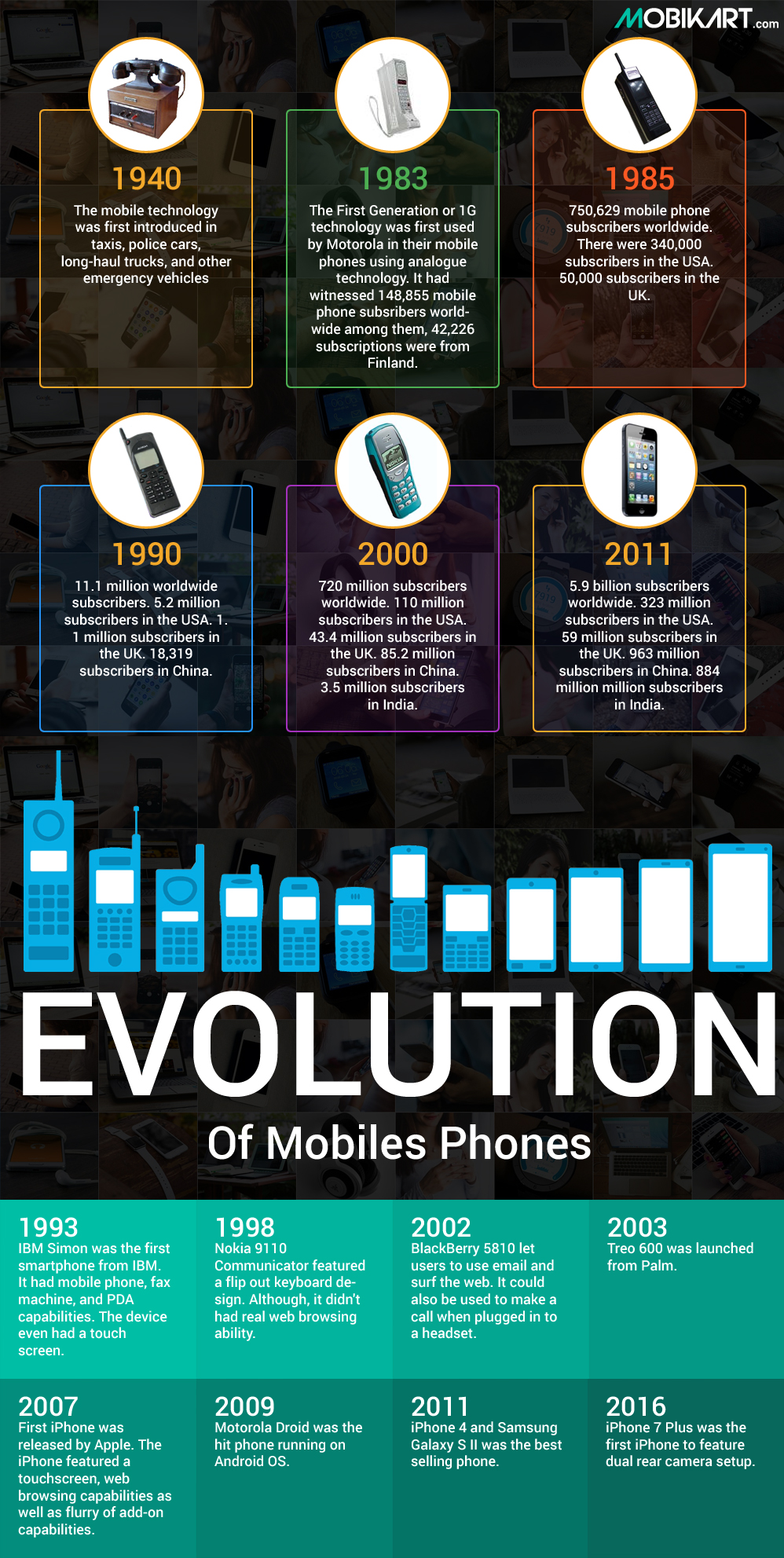 MOBIKART.com

1940
The mobile technology was first introduced in taxis, police cars, long-haul trucks, and other emergency vehicles

1983
The First Generation or 1G technology was first used by Motorola in their mobile phones using analogue technology. It had witnessed 148,855 mobile phone subsribers worldwide among them, 42,226 subscriptions were from Finland.

1985
750,629 mobile phone subscribers worldwide. There were 340,000 subscribers in the USA. 50,000 subscribers in the UK.

1990
11.1 million worldwide subscribers. 5.2 million subscribers in the USA. 1. 1 million subscribers in the UK. 18,319 subscribers in China.

2000
720 million subscribers worldwide. 110 million subscribers in the USA. 43.4 million subscribers in the UK. 85.2 million subscribers in China. 3.5 million subscribers in India.

2011
5.9 billion subscribers worldwide. 323 million subscribers in the USA. 59 million subscribers in the UK. 963 million subscribers in China. 884 million million subscribers in India.

EVOLUTION
Of Mobiles Phones

1993
IBM Simon was the first smartphone from IBM. It had mobile phone, fax machine, and PDA capabilities. The device even had a touch screen.

1998
Nokia 9110 Communicator featured a flip out keyboard design. Although, it didn't had real web browsing ability.

2002
BlackBerry 5810 let users to use email and surf the web. It could also be used to make a call when plugged in to a headset.

2003
Treo 600 was launched from Palm.

2007
First iPhone was released by Apple. The iPhone featured a touchscreen, web browsing capabilities as well as flurry of add-on capabilities.

2009
Motorola Droid was the hit phone running on Android OS.

2011
iPhone 4 and Samsung Galaxy S II was the best selling phone.

2016
iPhone 7 Plus was the first iPhone to feature dual rear camera setup.